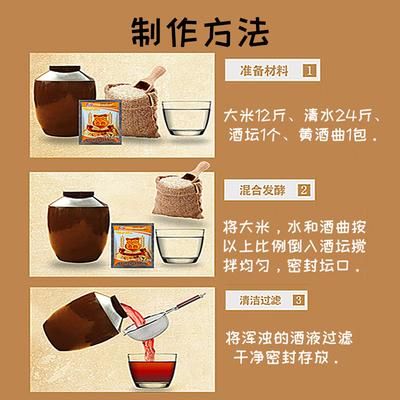 制作方法

准备材料 1

大米12斤、清水24斤、酒坛1个、黄酒曲1包.

混合发酵 2

将大米,水和酒曲按以上比例倒入酒坛搅拌均匀,密封坛口.

清洁过滤 3

将浑浊的酒液过滤干净密封存放.