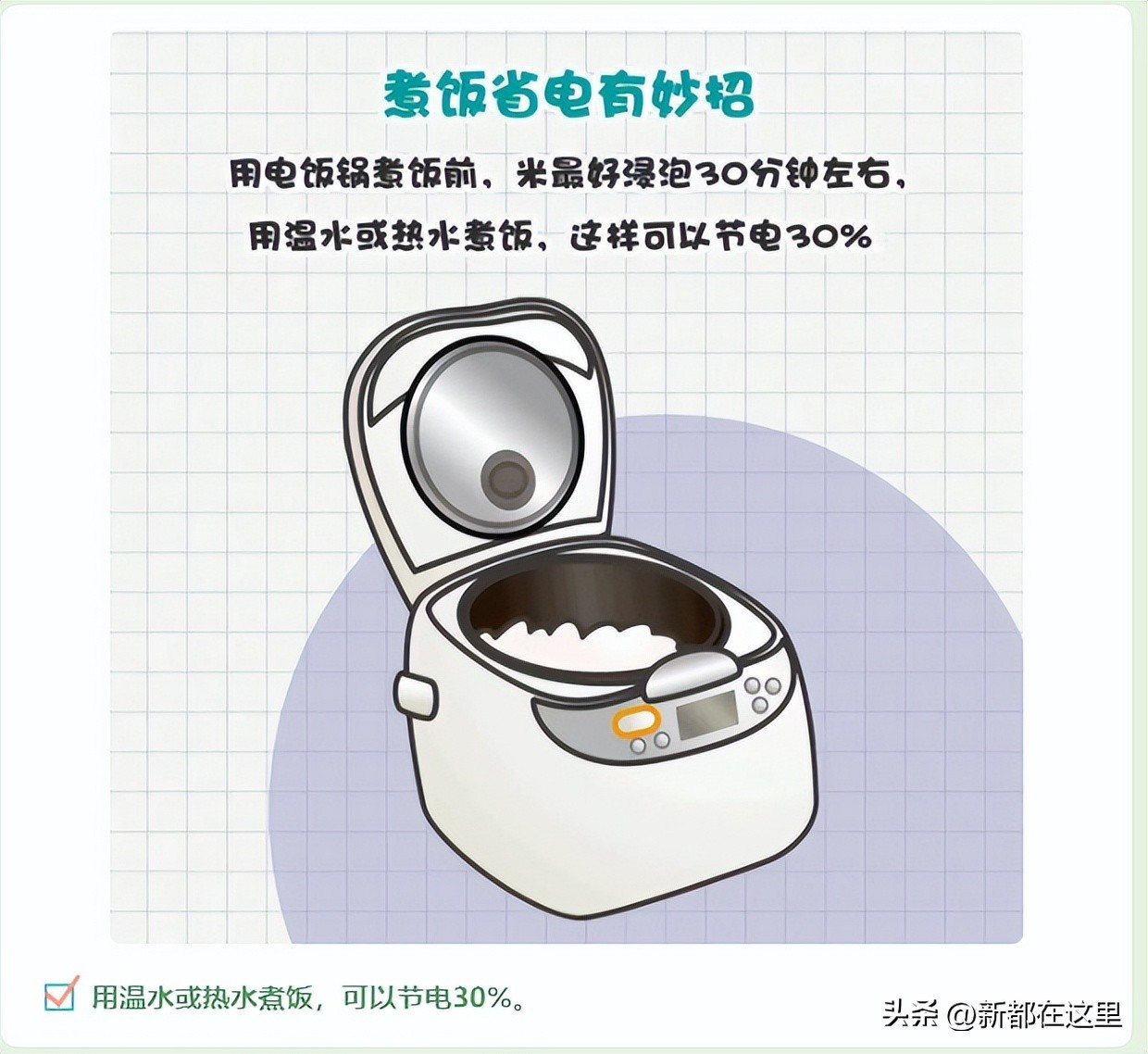 煮饭省电有妙招

用电饭锅煮饭前，米最好浸泡30分钟左右，用温水或热水煮饭，这样可以节电30%

用温水或热水煮饭，可以节电30%。

头条 @新都在这里